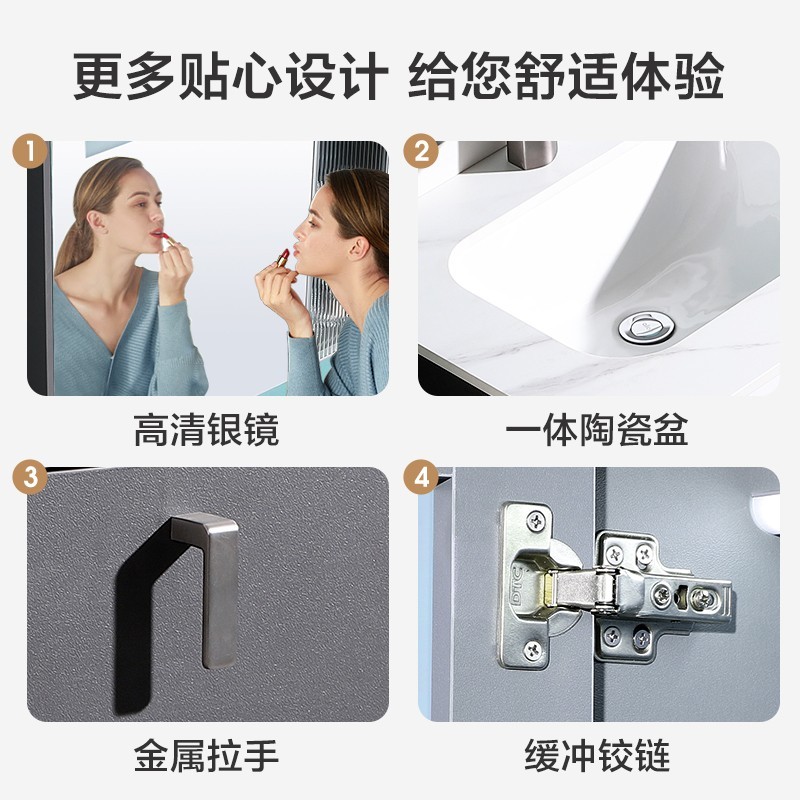 更多贴心设计 给您舒适体验

1

高清银镜

2

一体陶瓷盆

3

金属拉手

4

DTC

缓冲铰链