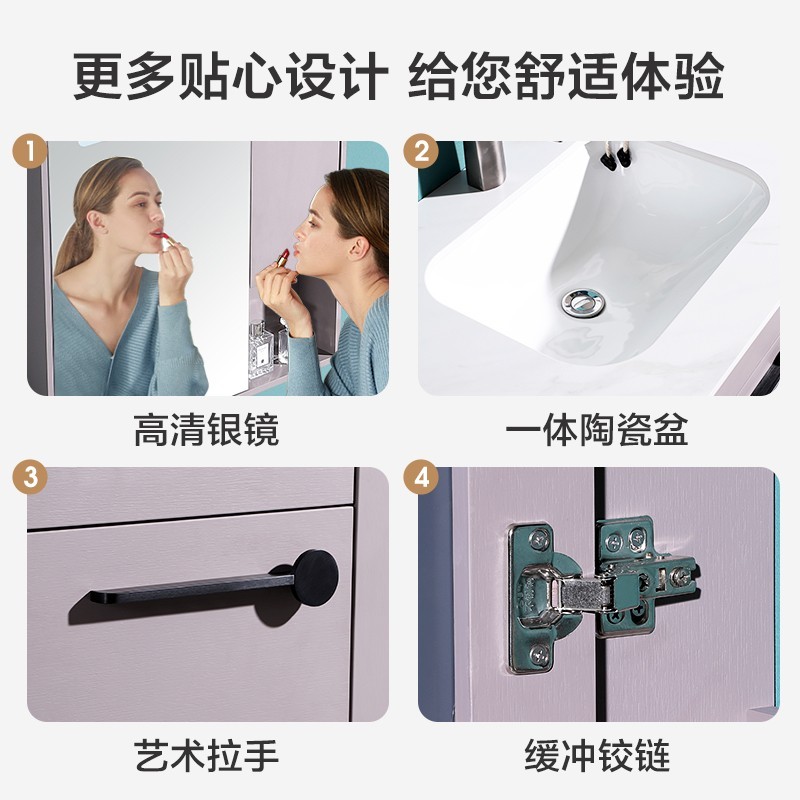 更多贴心设计 给您舒适体验

1

高清银镜

2

一体陶瓷盆

3

艺术拉手

4

缓冲铰链